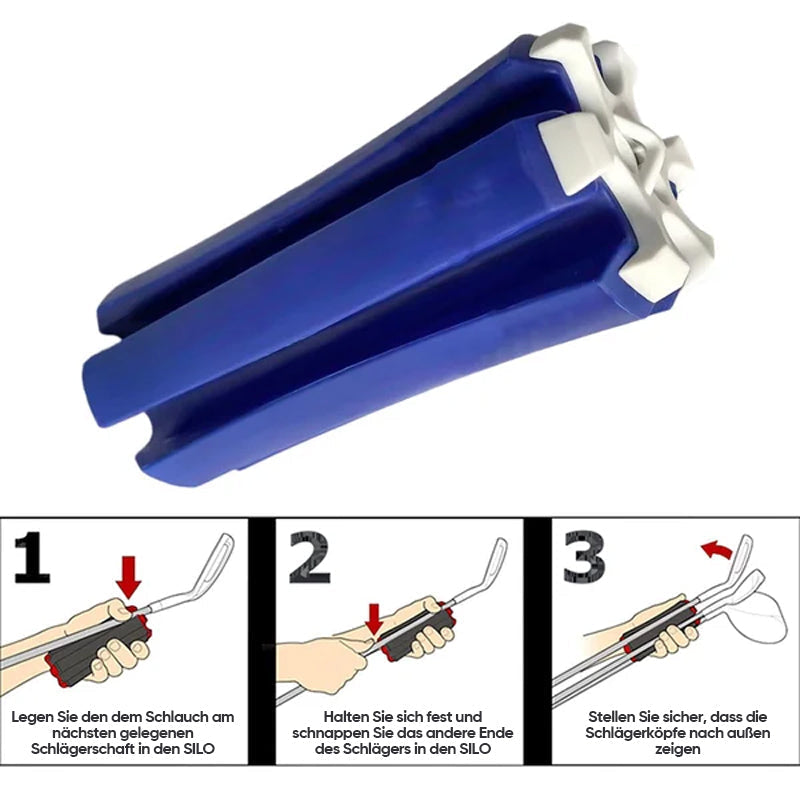 1

Legen Sie den dem Schlauch am nächsten gelegenen Schlägerschaft in den SILO

2

Halten Sie sich fest und schnappen Sie das andere Ende des Schlägers in den SILO

3

Stellen Sie sicher, dass die Schlägerköpfe nach außen zeigen