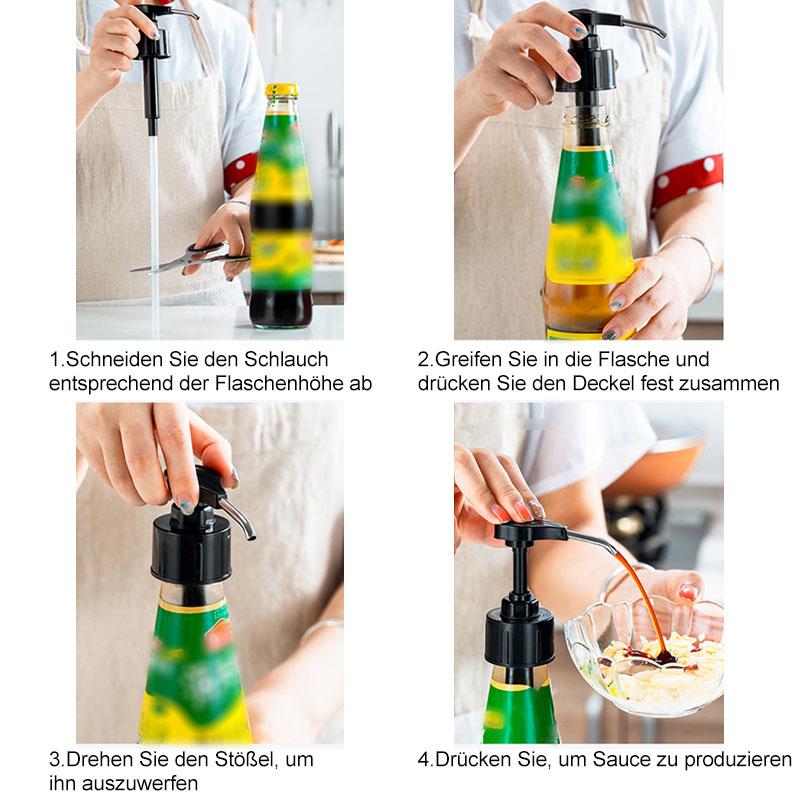 1.Schneiden Sie den Schlauch entsprechend der Flaschenhöhe ab

2.Greifen Sie in die Flasche und drücken Sie den Deckel fest zusammen

3.Drehen Sie den Stößel, um ihn auszuwerfen

4.Drücken Sie, um Sauce zu produzieren