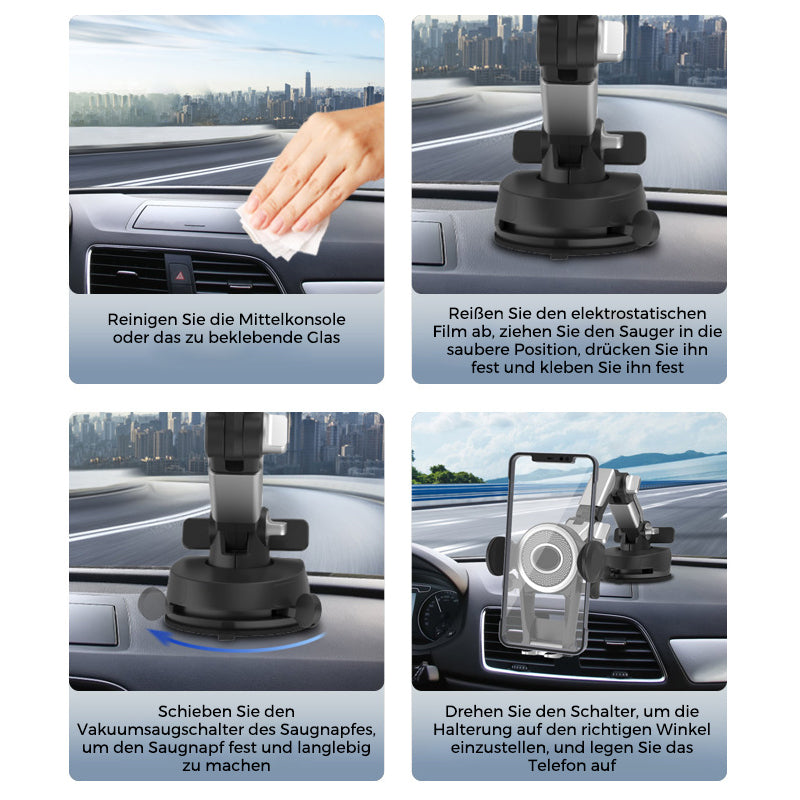 Reinigen Sie die Mittelkonsole oder das zu beklebende Glas

Reißen Sie den elektrostatischen Film ab, ziehen Sie den Sauger in die saubere Position, drücken Sie ihn fest und kleben Sie ihn fest

Schieben Sie den Vakuumsaugschalter des Saugnapfes, um den Saugnapf fest und langlebig zu machen

Drehen Sie den Schalter, um die Halterung auf den richtigen Winkel einzustellen, und legen Sie das Telefon auf