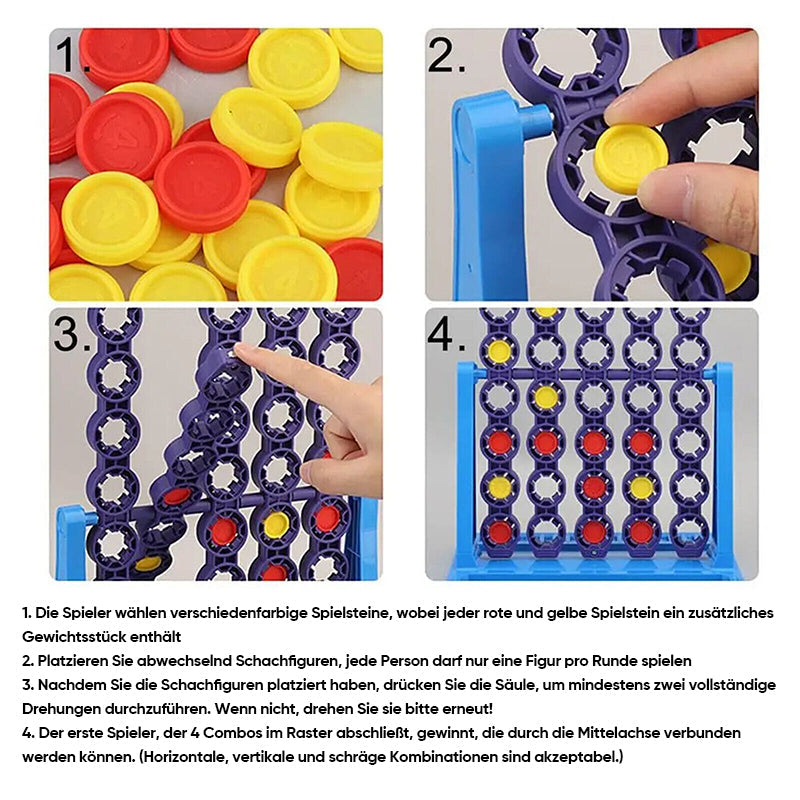 1.

2.

3.

4.

1. Die Spieler wählen verschiedenfarbige Spielsteine, wobei jeder rote und gelbe Spielstein ein zusätzliches Gewichtsstück enthält
2. Platzieren Sie abwechselnd Schachfiguren, jede Person darf nur eine Figur pro Runde spielen
3. Nachdem Sie die Schachfiguren platziert haben, drücken Sie die Säule, um mindestens zwei vollständige Drehungen durchzuführen. Wenn nicht, drehen Sie sie bitte erneut!
4. Der erste Spieler, der 4 Combos im Raster abschließt, gewinnt, die durch die Mittelachse verbunden werden können. (Horizontale, vertikale und schräge Kombinationen sind akzeptabel.)