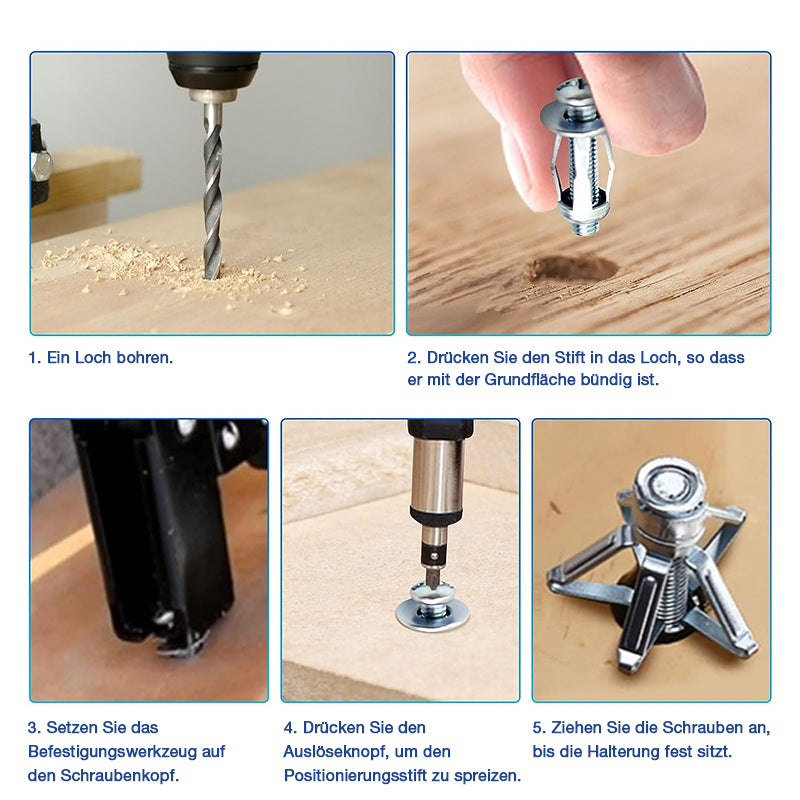 1. Ein Loch bohren.

2. Drücken Sie den Stift in das Loch, so dass er mit der Grundfläche bündig ist.

3. Setzen Sie das Befestigungswerkzeug auf den Schraubenkopf.

4. Drücken Sie den Auslöseknopf, um den Positionierungsstift zu spreizen.

5. Ziehen Sie die Schrauben an, bis die Halterung fest sitzt.