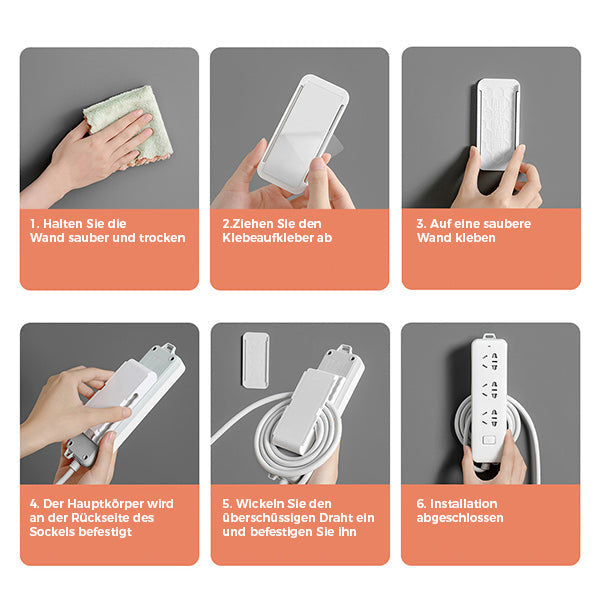 1. Halten Sie die Wand sauber und trocken

2.Ziehen Sie den Klebeaufkleber ab

3. Auf eine saubere Wand kleben

4. Der Hauptkörper wird an der Rückseite des Sockels befestigt

5. Wickeln Sie den überschüssigen Draht ein und befestigen Sie ihn

6. Installation abgeschlossen