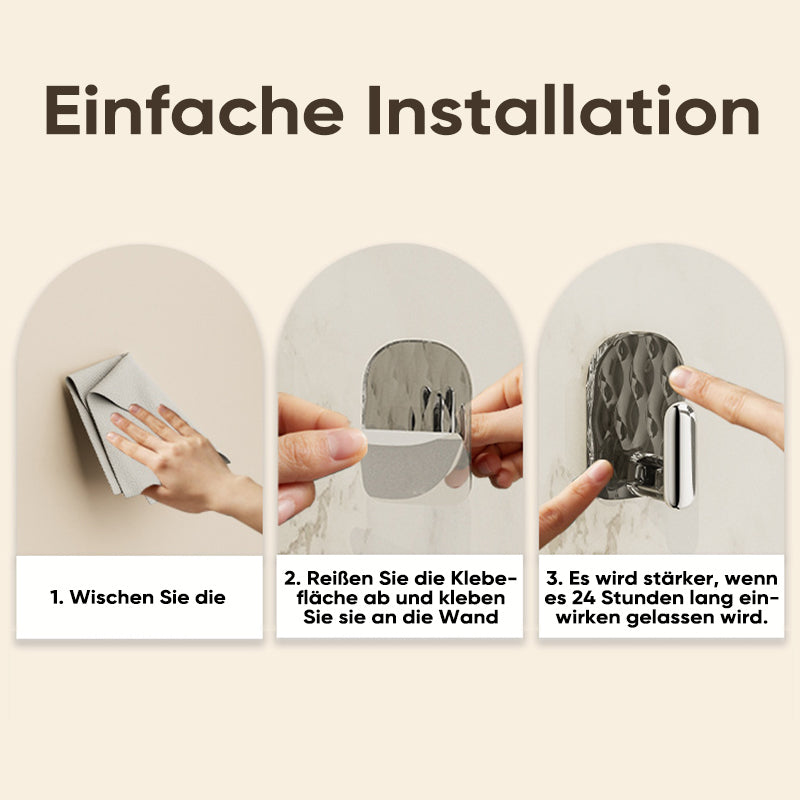 Einfache Installation

1. Wischen Sie die

2. Reißen Sie die Klebefläche ab und kleben Sie sie an die Wand

3. Es wird stärker, wenn es 24 Stunden lang einwirken gelassen wird.