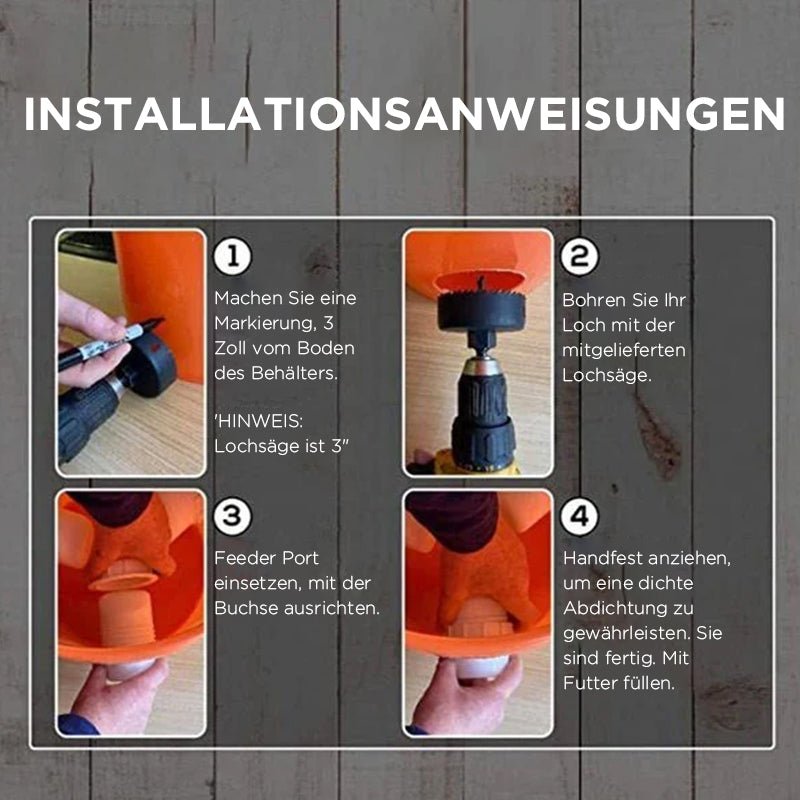 INSTALLATIONSANWEISUNGEN

1

Machen Sie eine Markierung, 3 Zoll vom Boden des Behälters.

'HINWEIS: Lochsäge ist 3"

2

Bohren Sie Ihr Loch mit der mitgelieferten Lochsäge.

3

Feeder Port einsetzen, mit der Buchse ausrichten.

4

Handfest anziehen, um eine dichte Abdichtung zu gewährleisten. Sie sind fertig. Mit Futter füllen.