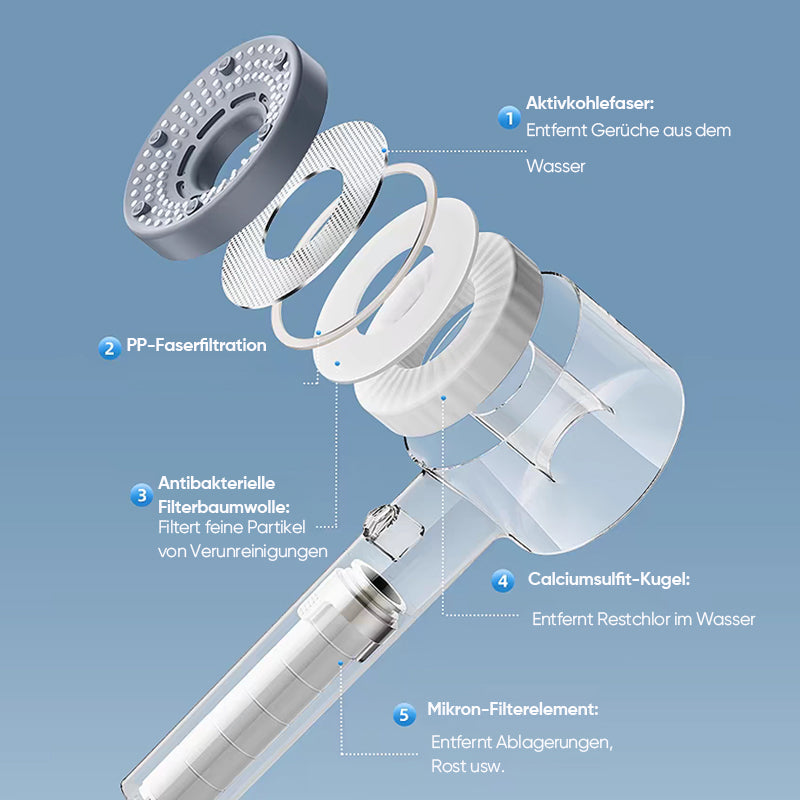 1 Aktivkohlefaser:
Entfernt Gerüche aus dem Wasser

2 PP-Faserfiltration

3 Antibakterielle Filterbaumwolle:
Filtert feine Partikel von Verunreinigungen

4 Calciumsulfit-Kugel:
Entfernt Restchlor im Wasser

5 Mikron-Filterelement:
Entfernt Ablagerungen, Rost usw.