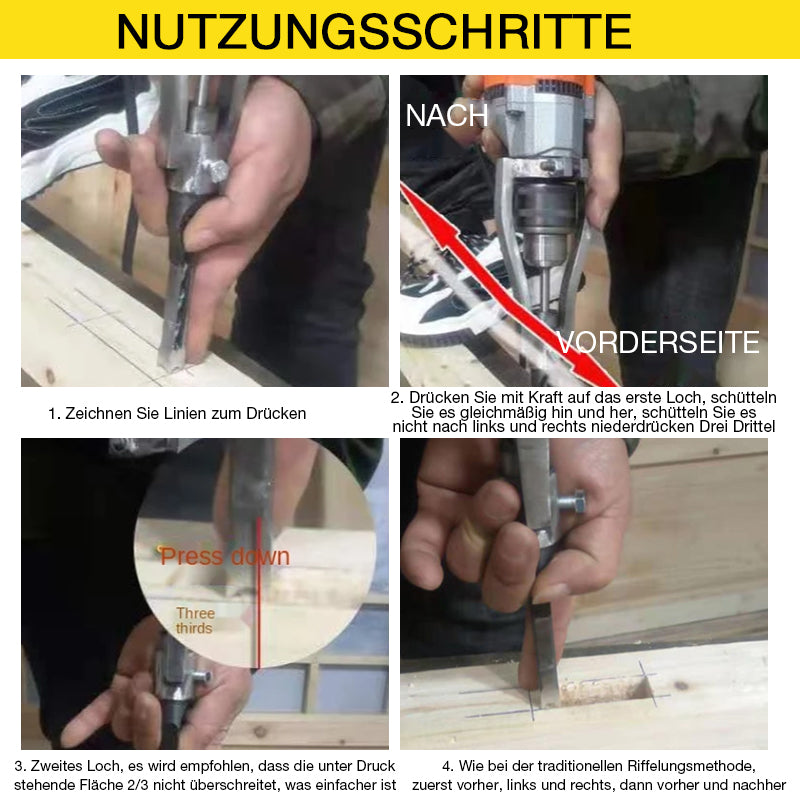 NUTZUNGSSCHRITTE

1. Zeichnen Sie Linien zum Drücken

NACH

VORDERSEITE

2. Drücken Sie mit Kraft auf das erste Loch, schütteln Sie es gleichmäßig hin und her, schütteln Sie es nicht nach links und rechts niederdrücken Drei Drittel

Press down

Three thirds

3. Zweites Loch, es wird empfohlen, dass die unter Druck stehende Fläche 2/3 nicht überschreitet, was einfacher ist

4. Wie bei der traditionellen Riffelungsmethode, zuerst vorher, links und rechts, dann vorher und nachher