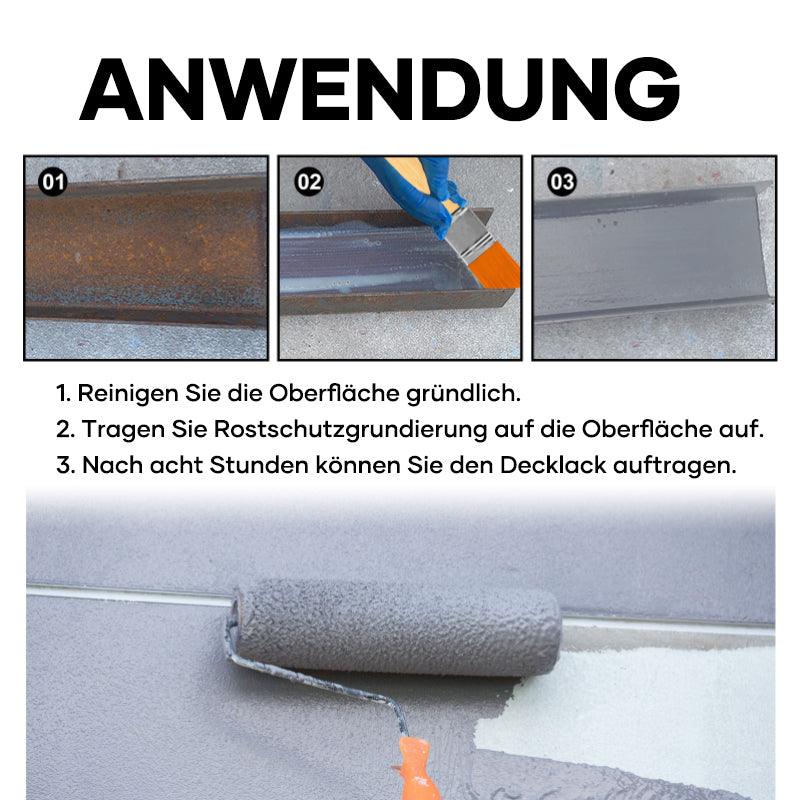 ANWENDUNG

01

02

03

1. Reinigen Sie die Oberfläche gründlich.
2. Tragen Sie Rostschutzgrundierung auf die Oberfläche auf.
3. Nach acht Stunden können Sie den Decklack auftragen.