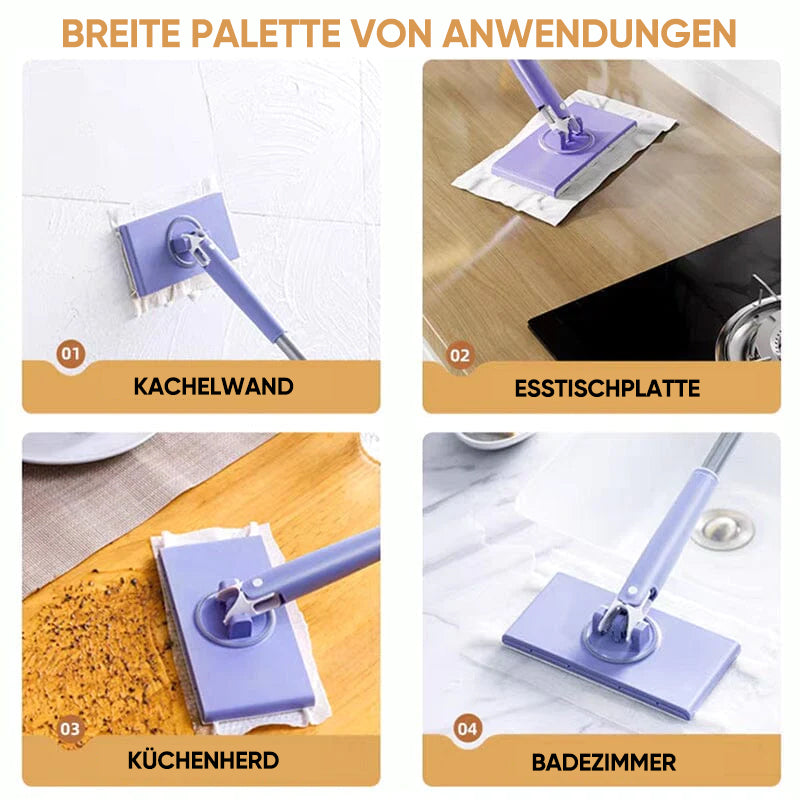 BREITE PALETTE VON ANWENDUNGEN

01
KACHELWAND

02
ESSTISCHPLATTE

03
KÜCHENHERD

04
BADEZIMMER