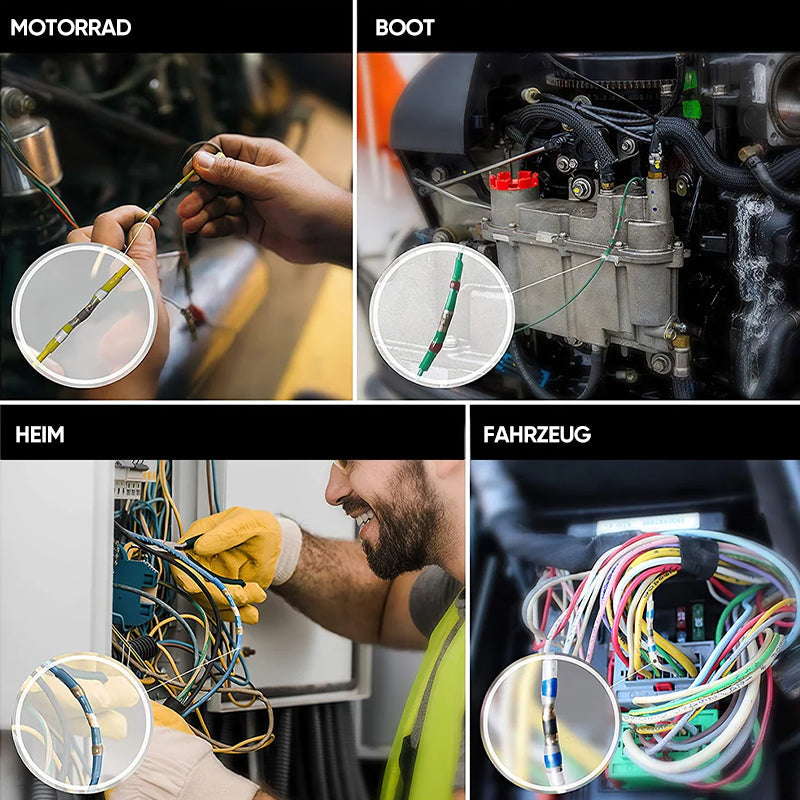 MOTORRAD

BOOT

HEIM

FAHRZEUG