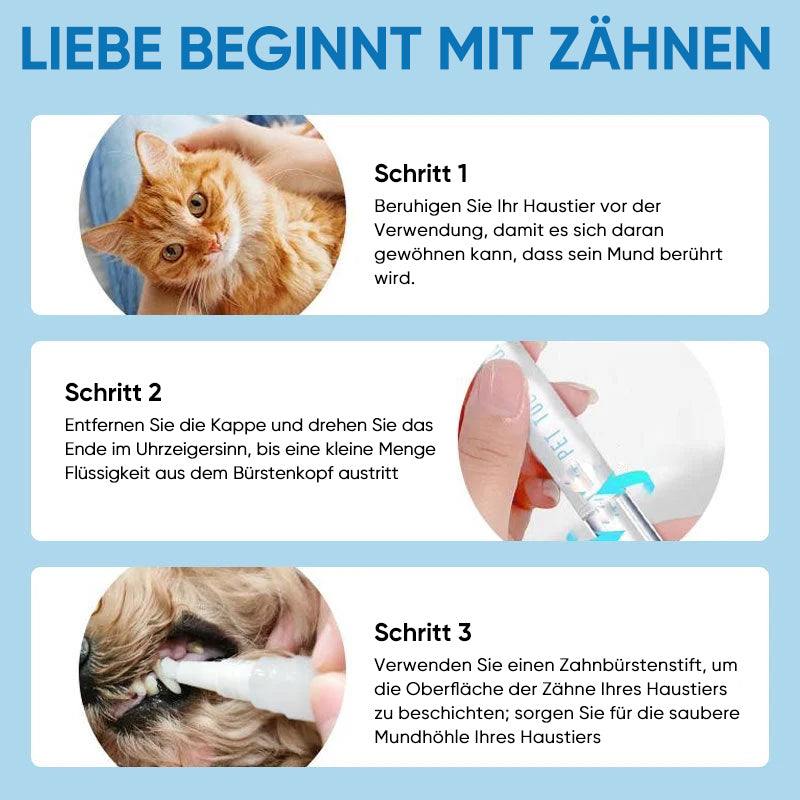 LIEBE BEGINNT MIT ZÄHNEN

Schritt 1
Beruhigen Sie Ihr Haustier vor der Verwendung, damit es sich daran gewöhnen kann, dass sein Mund berührt wird.

Schritt 2
Entfernen Sie die Kappe und drehen Sie das Ende im Uhrzeigersinn, bis eine kleine Menge Flüssigkeit aus dem Bürstenkopf austritt

PET TO

Schritt 3
Verwenden Sie einen Zahnbürstenstift, um die Oberfläche der Zähne Ihres Haustiers zu beschichten; sorgen Sie für die saubere Mundhöhle Ihres Haustiers