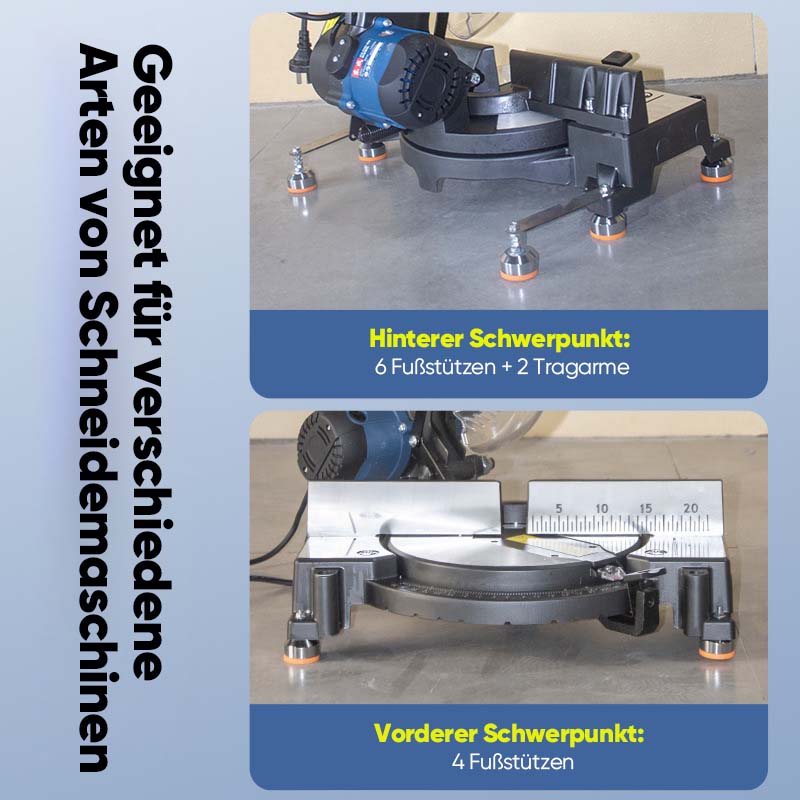 Geeignet für verschiedene Arten von Schneidemaschinen

Hinterer Schwerpunkt:
6 Fußstützen + 2 Tragarme

5 10 15 20

Vorderer Schwerpunkt:
4 Fußstützen