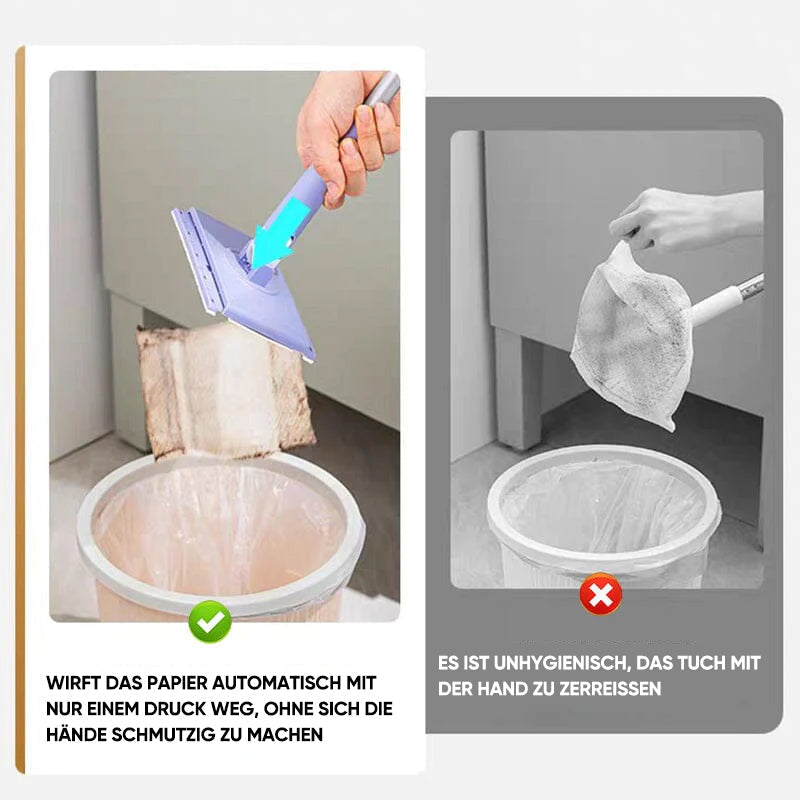 WIRFT DAS PAPIER AUTOMATISCH MIT NUR EINEM DRUCK WEG, OHNE SICH DIE HÄNDE SCHMUTZIG ZU MACHEN

ES IST UNHYGIENISCH, DAS TUCH MIT DER HAND ZU ZERREISSEN