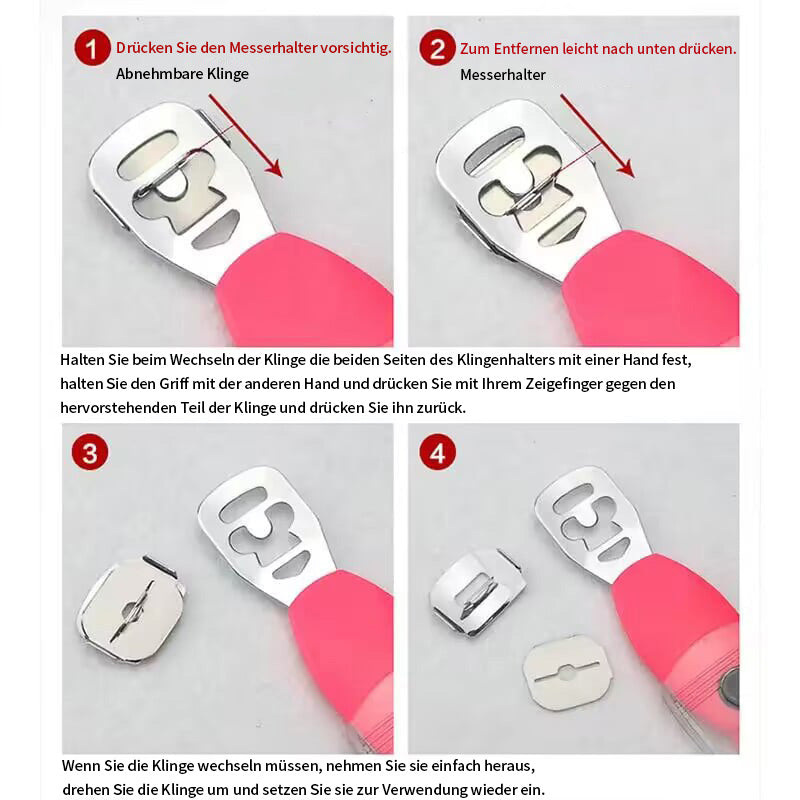 1 Drücken Sie den Messerhalter vorsichtig.
Abnehmbare Klinge

2 Zum Entfernen leicht nach unten drücken.
Messerhalter

Halten Sie beim Wechseln der Klinge die beiden Seiten des Klingenhalters mit einer Hand fest, halten Sie den Griff mit der anderen Hand und drücken Sie mit Ihrem Zeigefinger gegen den hervorstehenden Teil der Klinge und drücken Sie ihn zurück.

3

4

Wenn Sie die Klinge wechseln müssen, nehmen Sie sie einfach heraus, drehen Sie die Klinge um und setzen Sie sie zur Verwendung wieder ein.