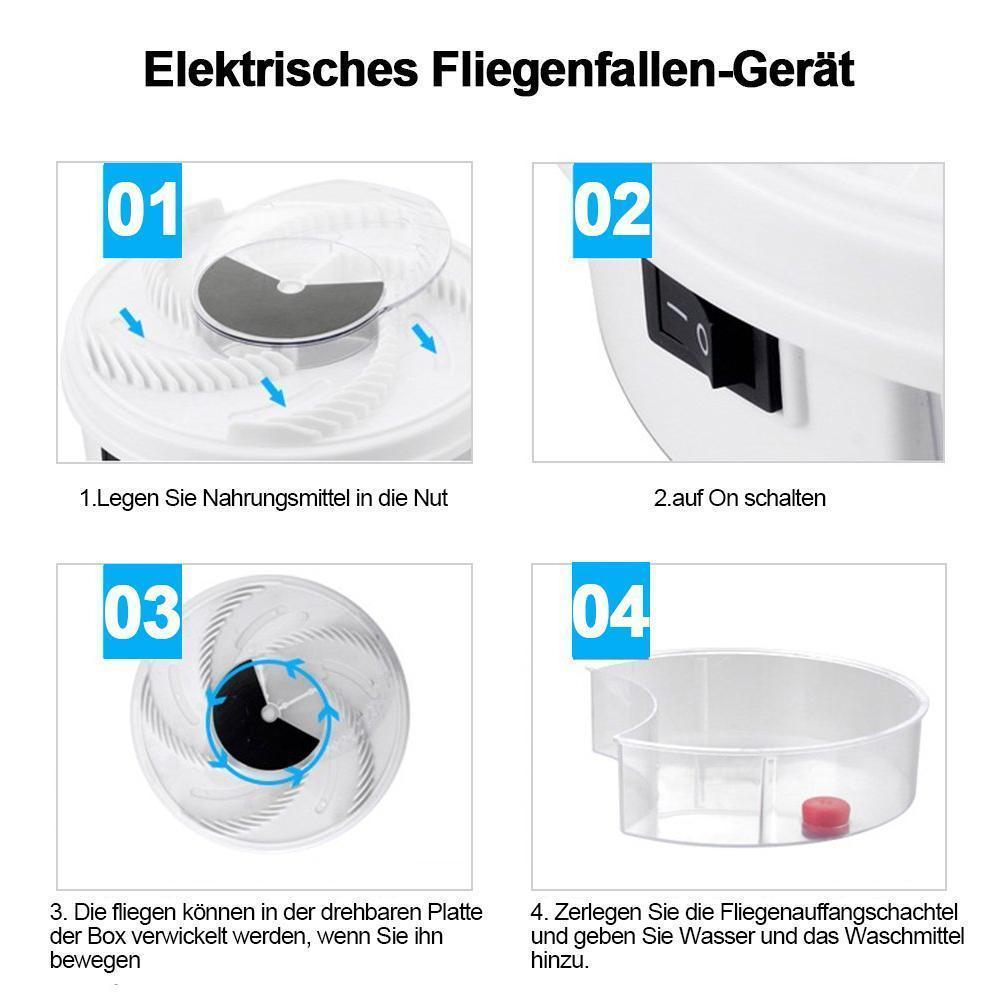 Elektrisches Fliegenfallen-Gerät

01

1.Legen Sie Nahrungsmittel in die Nut

02

2.auf On schalten

03

3. Die fliegen können in der drehbaren Platte der Box verwickelt werden, wenn Sie ihn bewegen

04

4. Zerlegen Sie die Fliegenauffangschachtel und geben Sie Wasser und das Waschmittel hinzu.