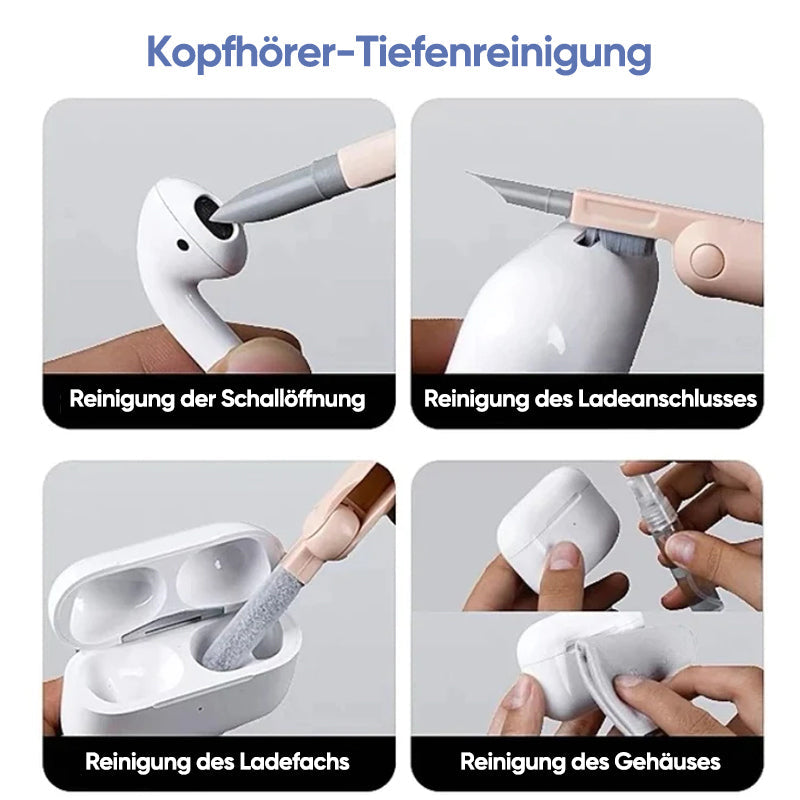 Kopfhörer-Tiefenreinigung

Reinigung der Schallöffnung

Reinigung des Ladeanschlusses

Reinigung des Ladefachs

Reinigung des Gehäuses