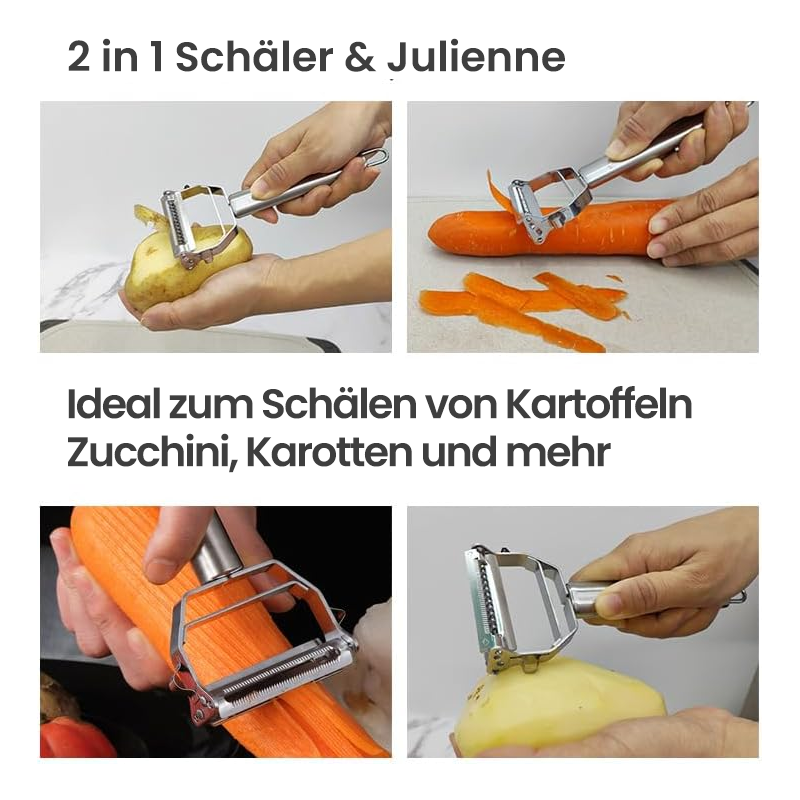 2 in 1 Schäler & Julienne

Ideal zum Schälen von Kartoffeln Zucchini, Karotten und mehr