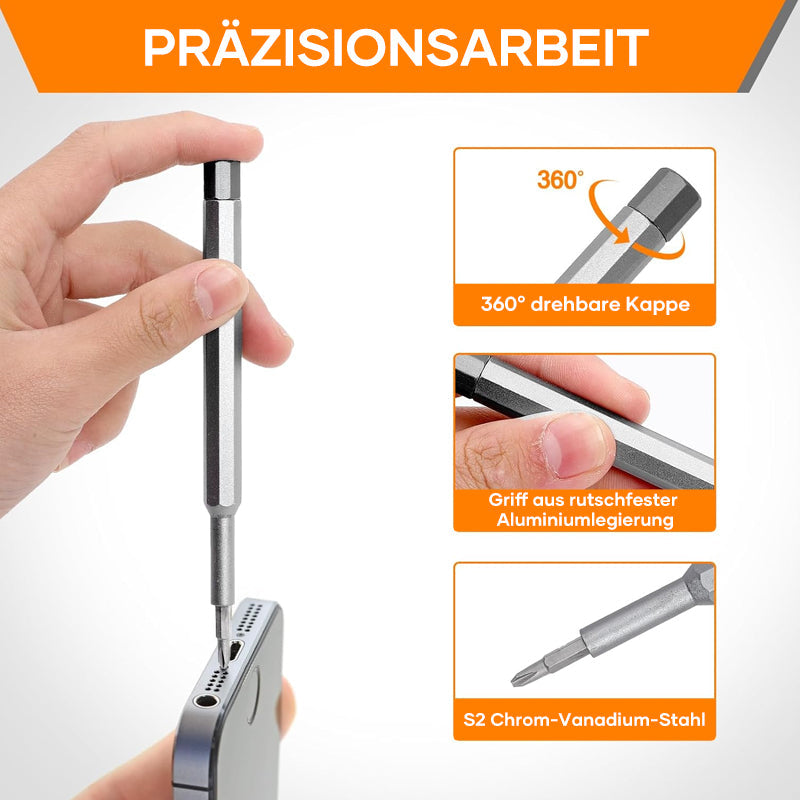 PRÄZISIONSARBEIT

360°

360° drehbare Kappe

Griff aus rutschfester Aluminiumlegierung

S2 Chrom-Vanadium-Stahl