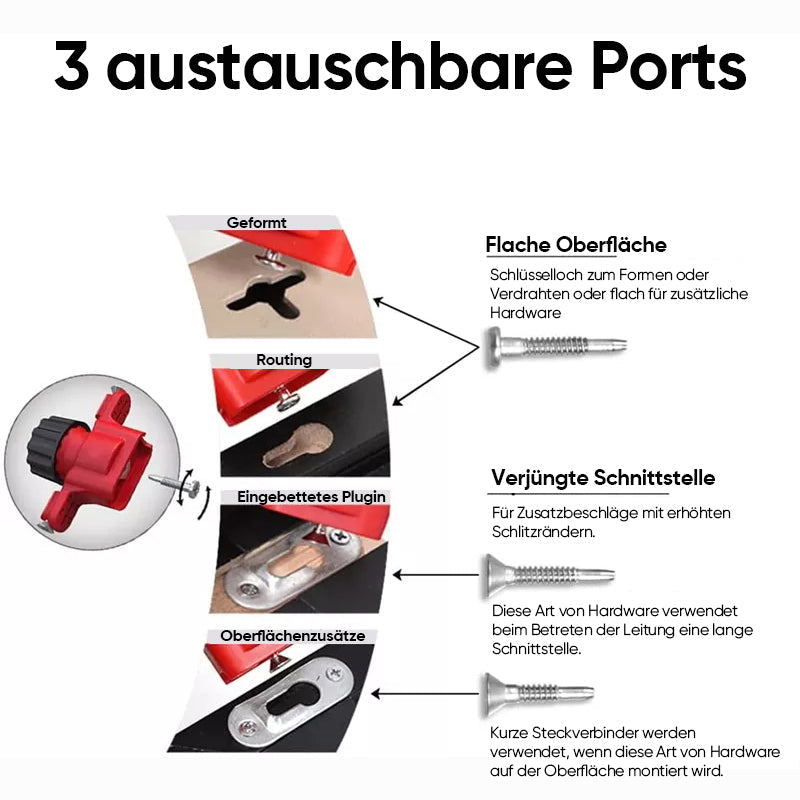 3 austauschbare Ports

Geformt

Routing

Eingebettetes Plugin

Oberflächenzusätze

Flache Oberfläche

Schlüsselloch zum Formen oder Verdrahten oder flach für zusätzliche Hardware

Verjüngte Schnittstelle

Für Zusatzbeschläge mit erhöhten Schlitzrändern.

Diese Art von Hardware verwendet beim Betreten der Leitung eine lange Schnittstelle.

Kurze Steckverbinder werden verwendet, wenn diese Art von Hardware auf der Oberfläche montiert wird.