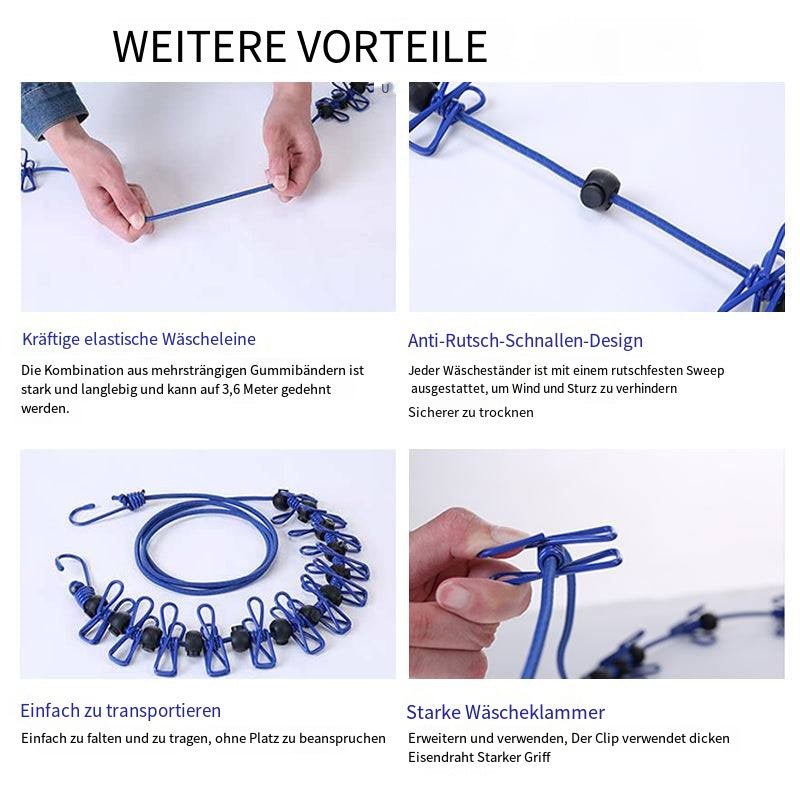 WEITERE VORTEILE

Kräftige elastische Wäscheleine

Die Kombination aus mehrsträngigen Gummibändern ist stark und langlebig und kann auf 3,6 Meter gedehnt werden.

Anti-Rutsch-Schnallen-Design

Jeder Wäscheständer ist mit einem rutschfesten Sweep ausgestattet, um Wind und Sturz zu verhindern

Sicherer zu trocknen

Einfach zu transportieren

Einfach zu falten und zu tragen, ohne Platz zu beanspruchen

Starke Wäscheklammer

Erweitern und verwenden, Der Clip verwendet dicken Eisendraht Starker Griff