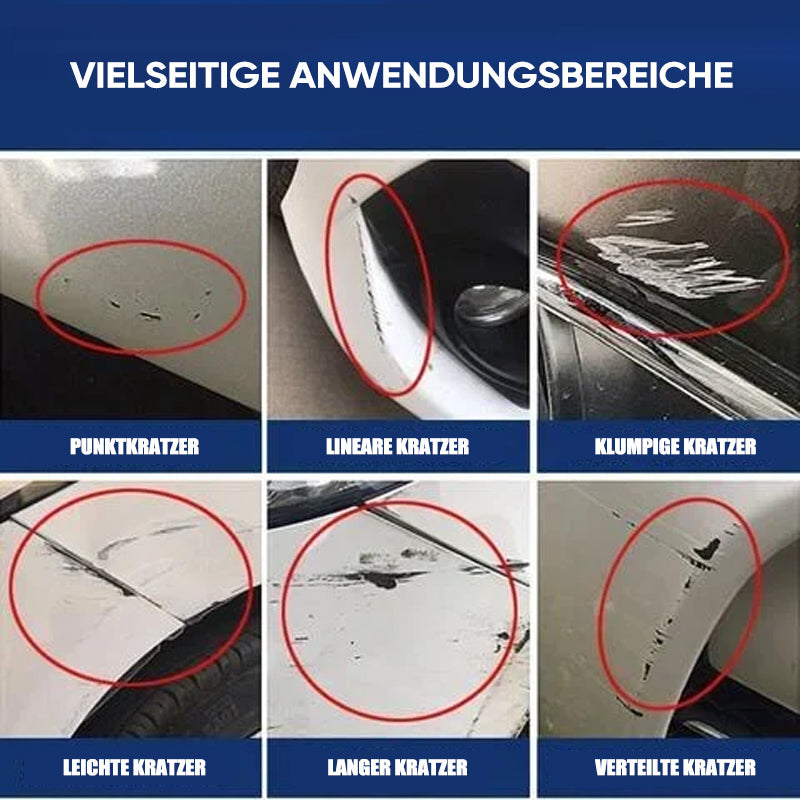 VIELSEITIGE ANWENDUNGSBEREICHE

PUNKTKRATZER

LINEARE KRATZER

KLUMPIGE KRATZER

LEICHTE KRATZER

LANGER KRATZER

VERTEILTE KRATZER